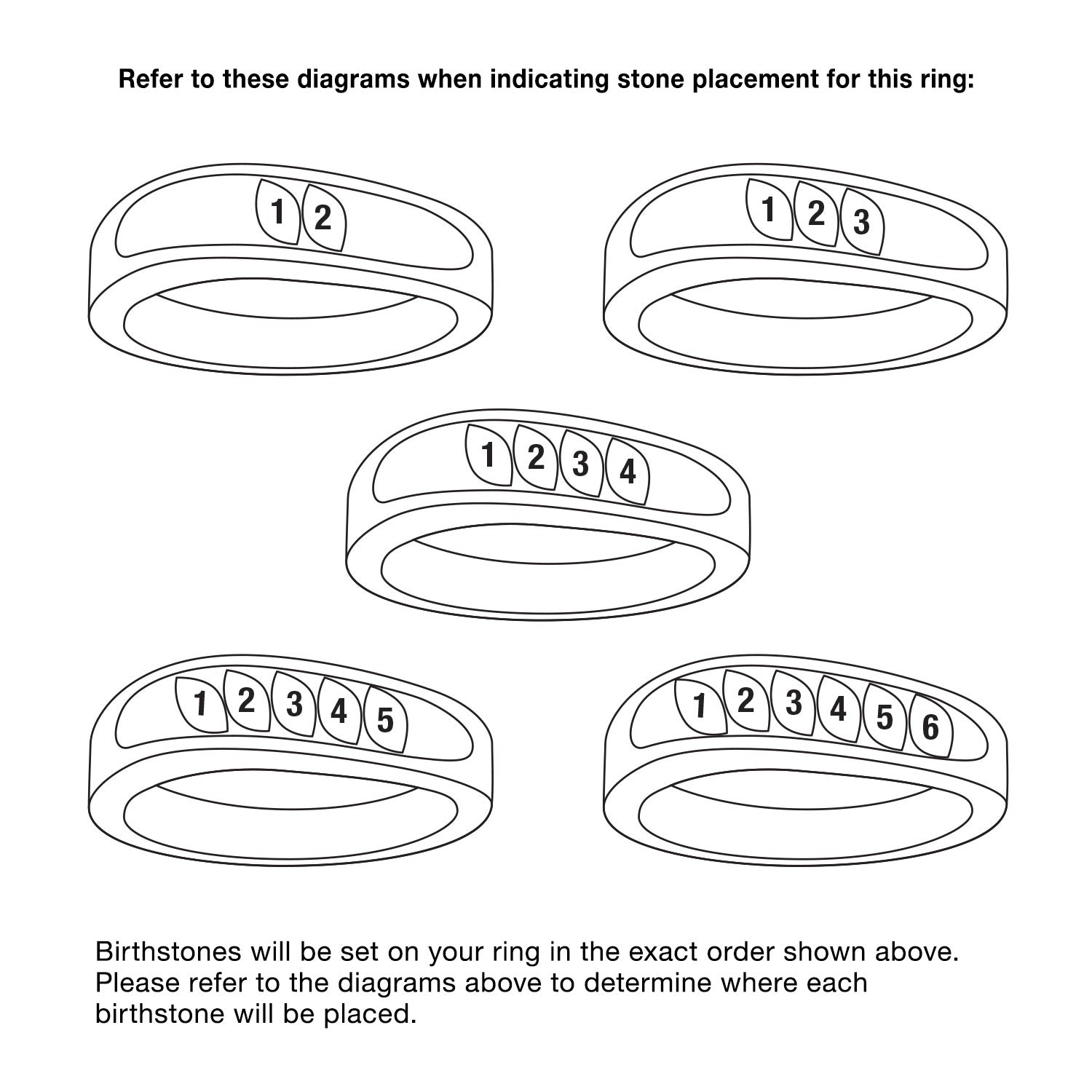 Refer to these diagrams when indicating stone placement for this ring:

1 2

1 2 3

1 2 3 4

1 2 3 4 5

1 2 3 4 5 6

Birthstones will be set on your ring in the exact order shown above. Please refer to the diagrams above to determine where each birthstone will be placed.