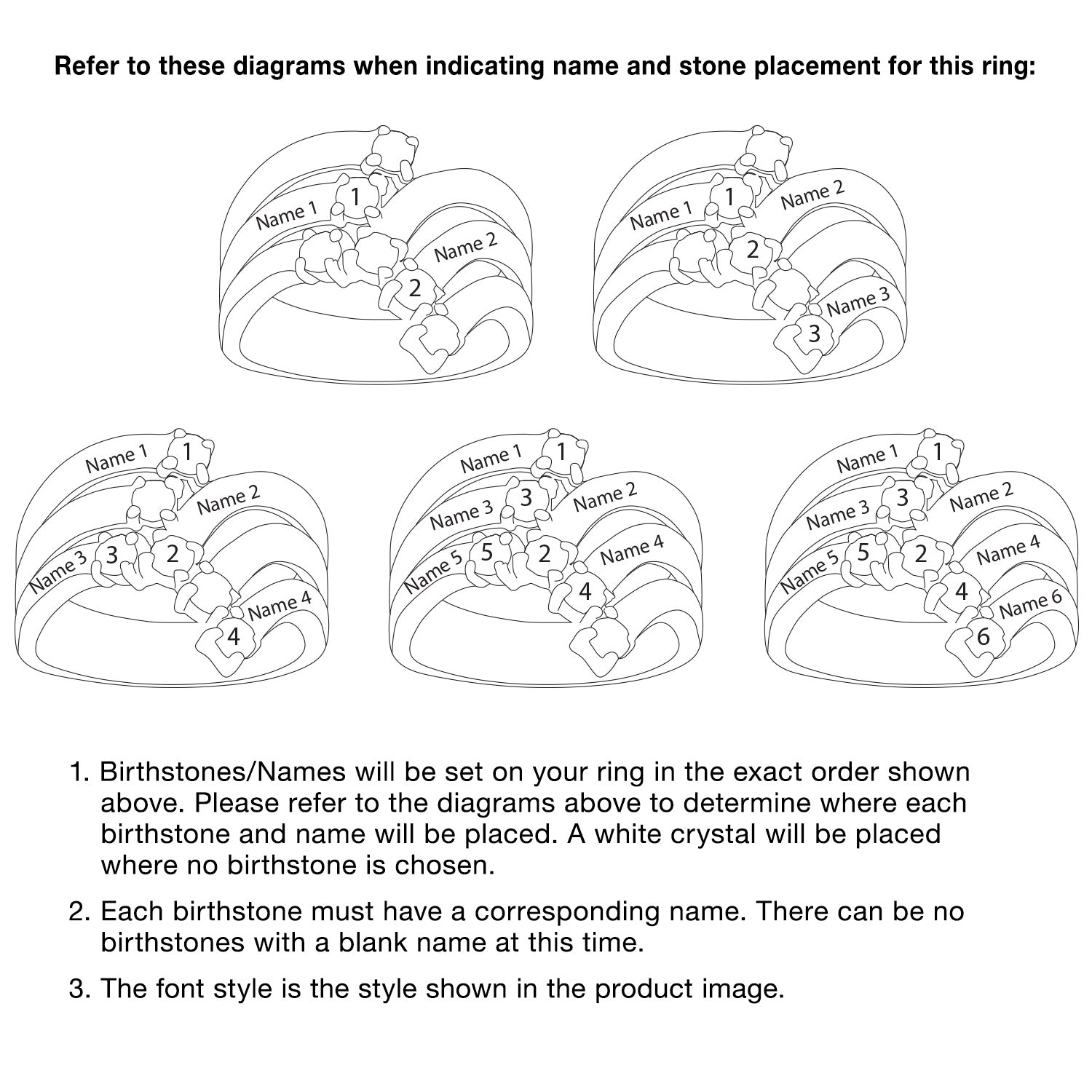 Refer to these diagrams when indicating name and stone placement for this ring:

Name 1 1 Name 2 2

Name 1 1 Name 2 2 Name 3 3

Name 1 1 Name 2 Name 3 3 2 Name 4 4

Name 1 1 Name 3 3 Name 2 Name 5 5 2 Name 4 4

Name 1 1 Name 3 3 Name 2 Name 5 5 2 Name 4 4 Name 6 6

1. Birthstones/Names will be set on your ring in the exact order shown above. Please refer to the diagrams above to determine where each birthstone and name will be placed. A white crystal will be placed where no birthstone is chosen.

2. Each birthstone must have a corresponding name. There can be no birthstones with a blank name at this time.

3. The font style is the style shown in the product image.