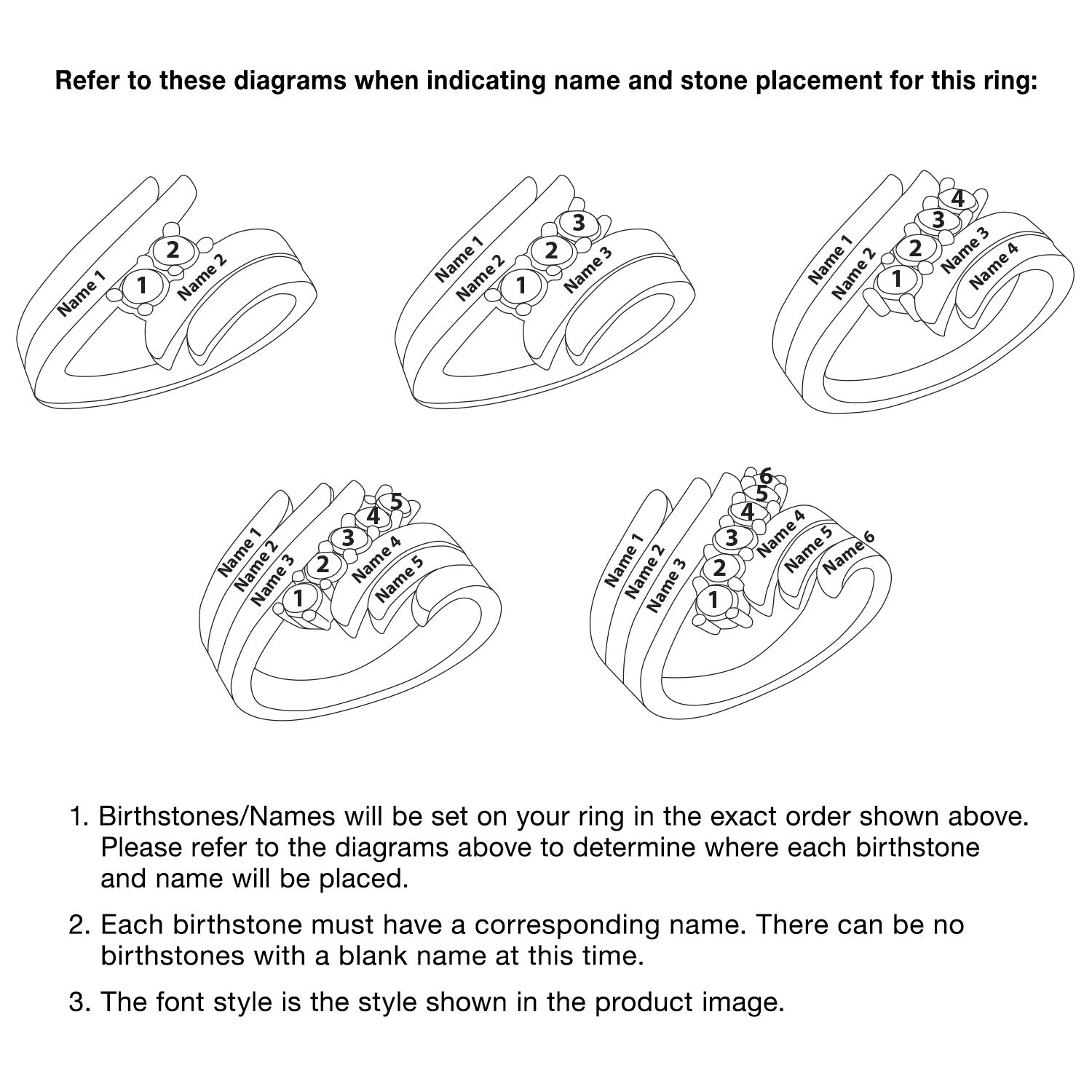 Refer to these diagrams when indicating name and stone placement for this ring:

Name 1
1
2
Name 2

Name 1
Name 2
1
2
3
Name 3

Name 1
Name 2
1
2
3
4
Name 3
Name 4

Name 1
Name 2
Name 3
1
2
3
4
5
Name 4
Name 5

Name 1
Name 2
Name 3
1
2
3
4
5
6
Name 4
Name 5
Name 6

1. Birthstones/Names will be set on your ring in the exact order shown above. Please refer to the diagrams above to determine where each birthstone and name will be placed.

2. Each birthstone must have a corresponding name. There can be no birthstones with a blank name at this time.

3. The font style is the style shown in the product image.