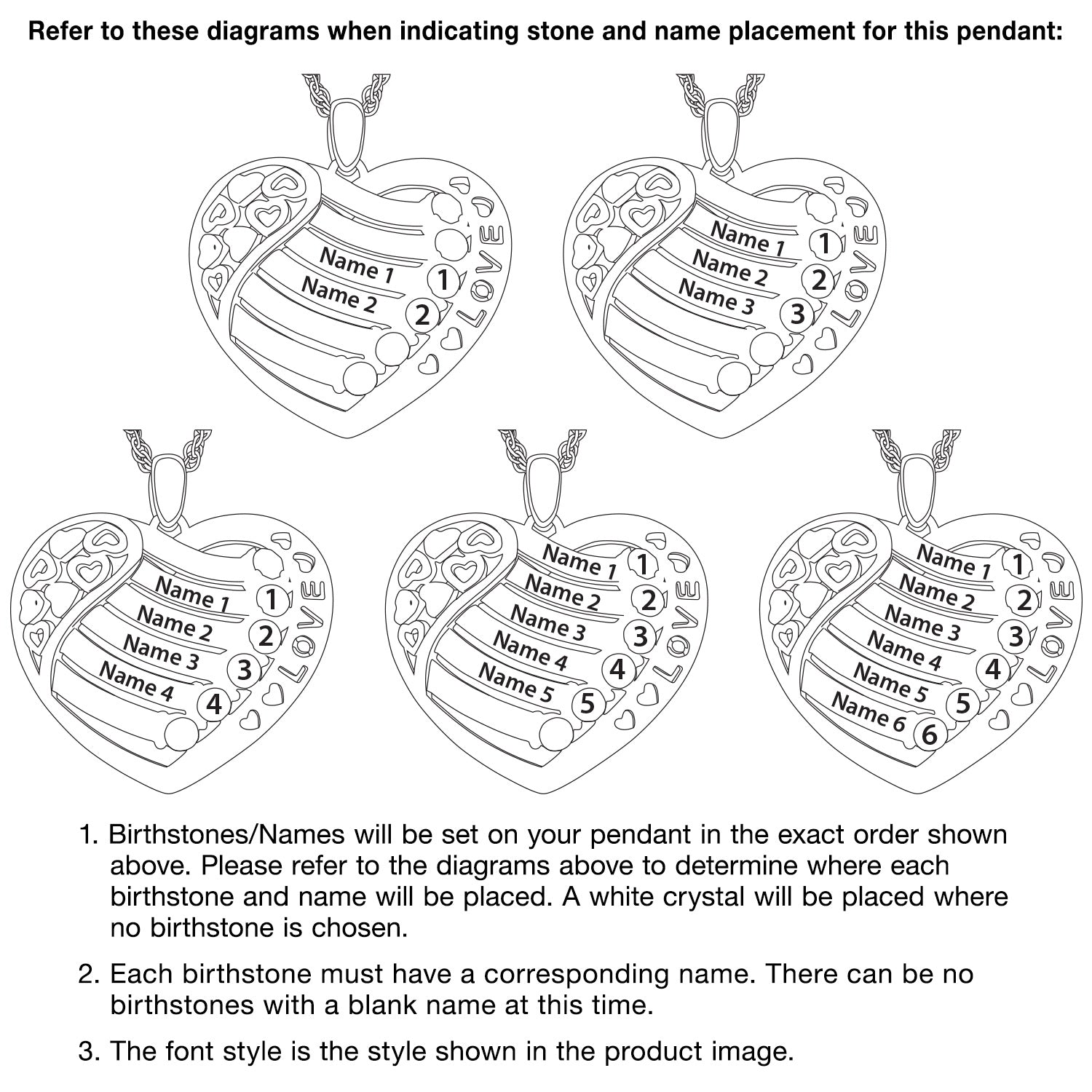 Refer to these diagrams when indicating stone and name placement for this pendant:

Name 1
Name 2
1
2
LOVE

Name 1
Name 2
Name 3
1
2
3
LOVE

Name 1
Name 2
Name 3
Name 4
1
2
3
4
LOVE

Name 1
Name 2
Name 3
Name 4
Name 5
1
2
3
4
5
LOVE

Name 1
Name 2
Name 3
Name 4
Name 5
Name 6
1
2
3
4
5
6
LOVE

1. Birthstones/Names will be set on your pendant in the exact order shown above. Please refer to the diagrams above to determine where each birthstone and name will be placed. A white crystal will be placed where no birthstone is chosen.

2. Each birthstone must have a corresponding name. There can be no birthstones with a blank name at this time.

3. The font style is the style shown in the product image.