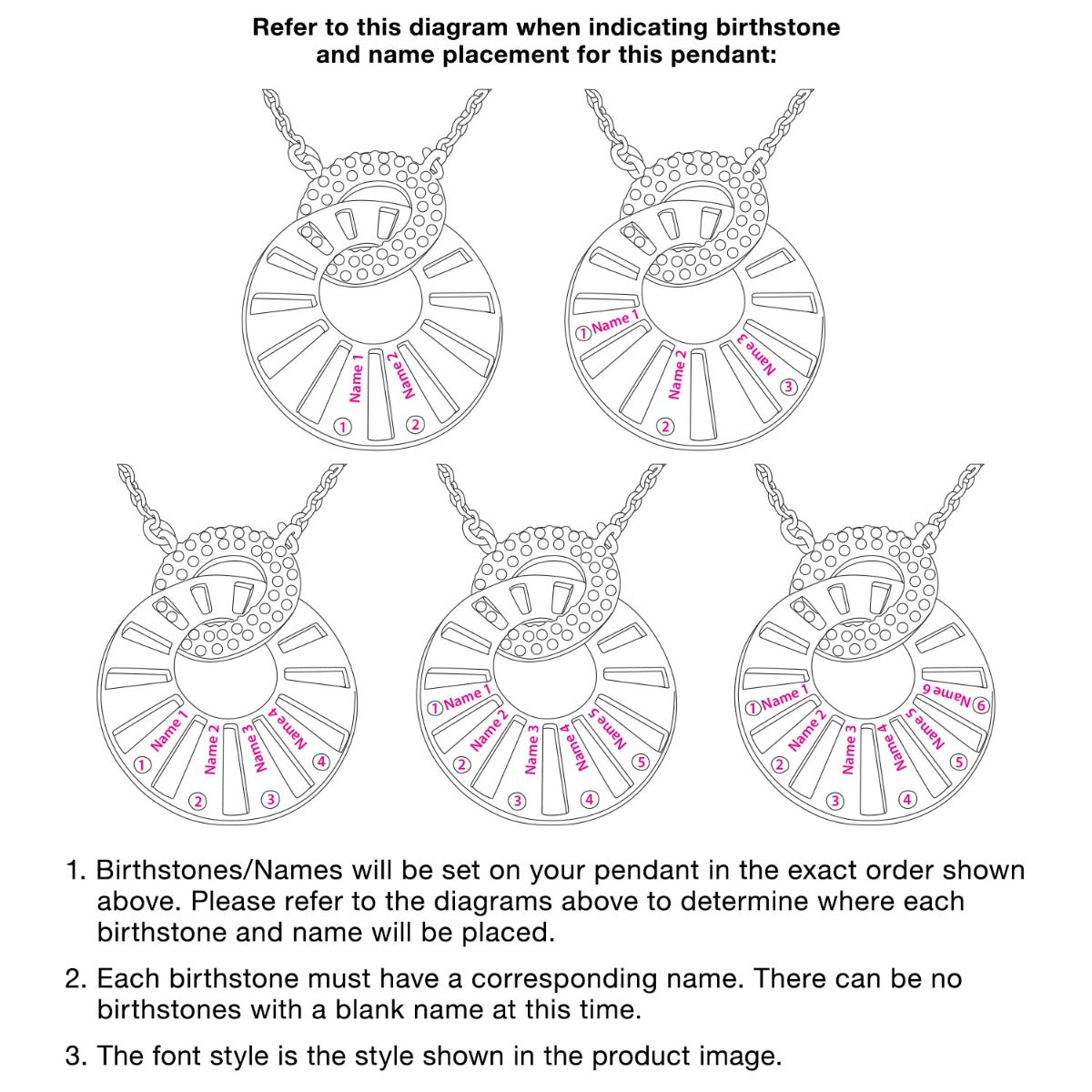 Refer to this diagram when indicating birthstone and name placement for this pendant:

Name 1
Name 2
1
2

1 Name 1
Name 2
Name 3
2
3

Name 1
Name 2
Name 3
Name 4
1
2
3
4

1 Name 1
Name 2
Name 3
Name 4
Name 5
2
3
4
5

1 Name 1
Name 2
Name 3
Name 4
Name 5
Name 6 6
2
3
4
5

1. Birthstones/Names will be set on your pendant in the exact order shown above. Please refer to the diagrams above to determine where each birthstone and name will be placed.

2. Each birthstone must have a corresponding name. There can be no birthstones with a blank name at this time.

3. The font style is the style shown in the product image.