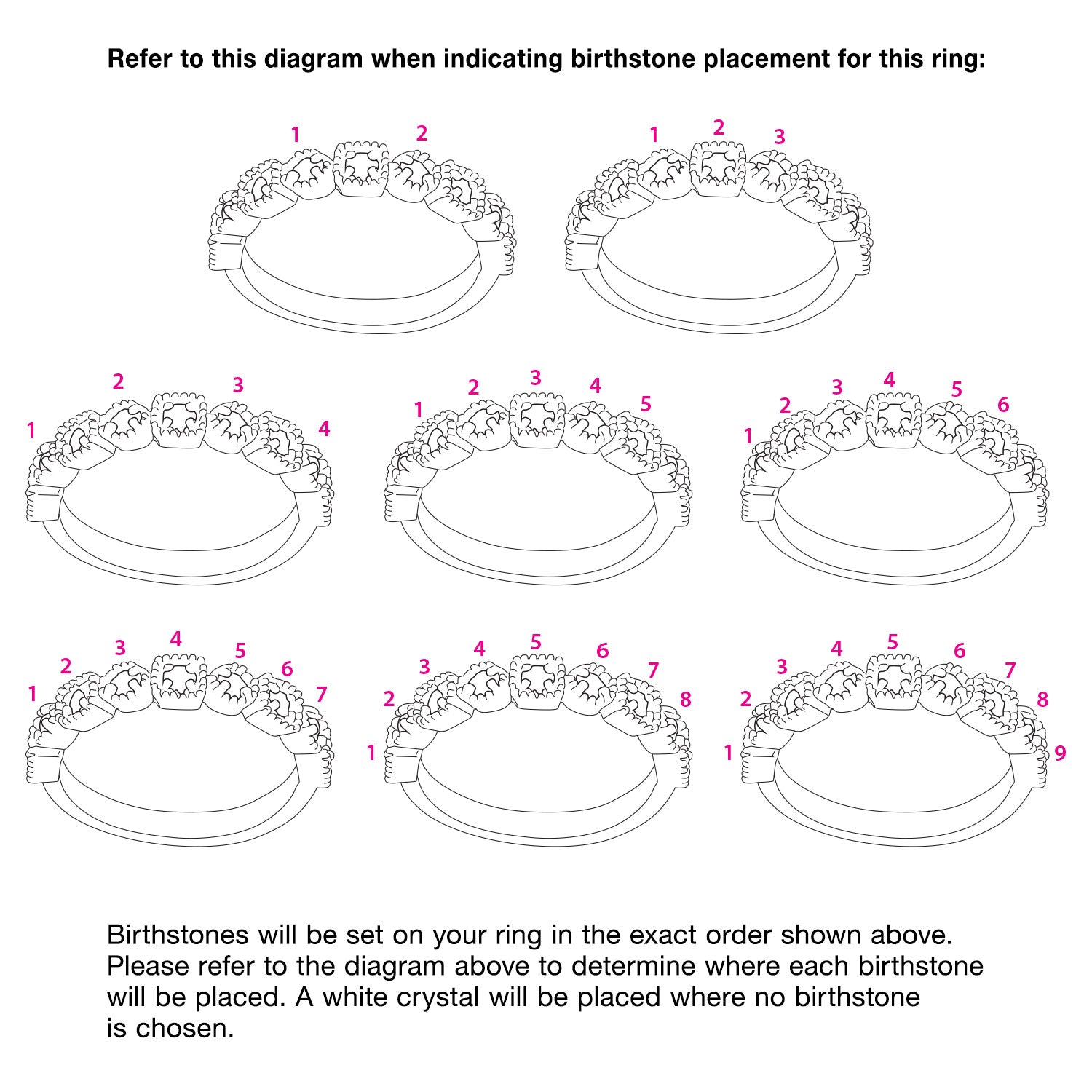 Refer to this diagram when indicating birthstone placement for this ring:

1 2

1 2 3

1 2 3 4

1 2 3 4 5

1 2 3 4 5 6

1 2 3 4 5 6 7

1 2 3 4 5 6 7 8

1 2 3 4 5 6 7 8 9

Birthstones will be set on your ring in the exact order shown above. Please refer to the diagram above to determine where each birthstone will be placed. A white crystal will be placed where no birthstone is chosen.