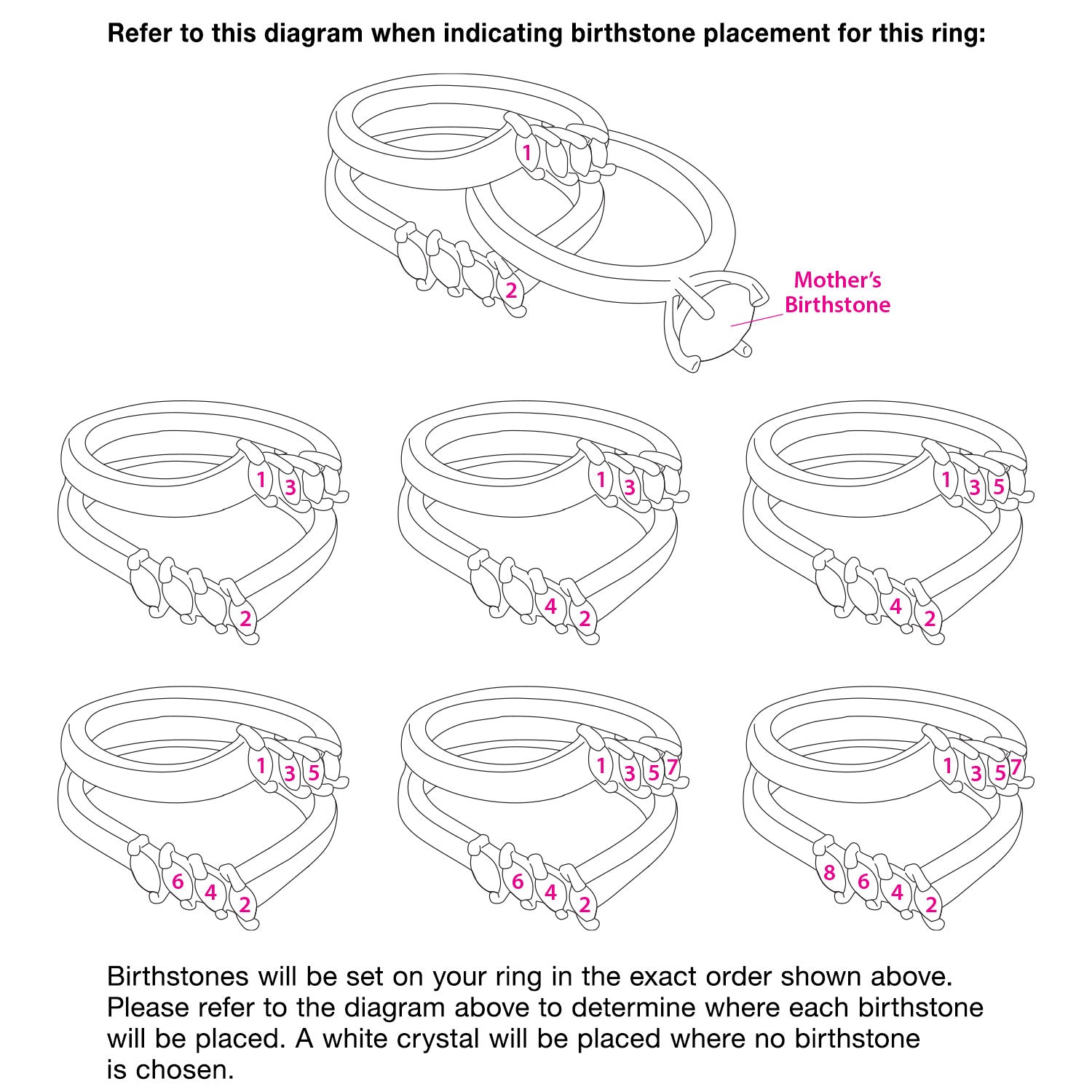 Refer to this diagram when indicating birthstone placement for this ring:

1
2
Mother's Birthstone

1 3
2

1 3
4 2

1 3 5
4 2

1 3 5
6 4 2

1 3 5 7
6 4 2

1 3 5 7
8 6 4 2

Birthstones will be set on your ring in the exact order shown above. Please refer to the diagram above to determine where each birthstone will be placed. A white crystal will be placed where no birthstone is chosen.